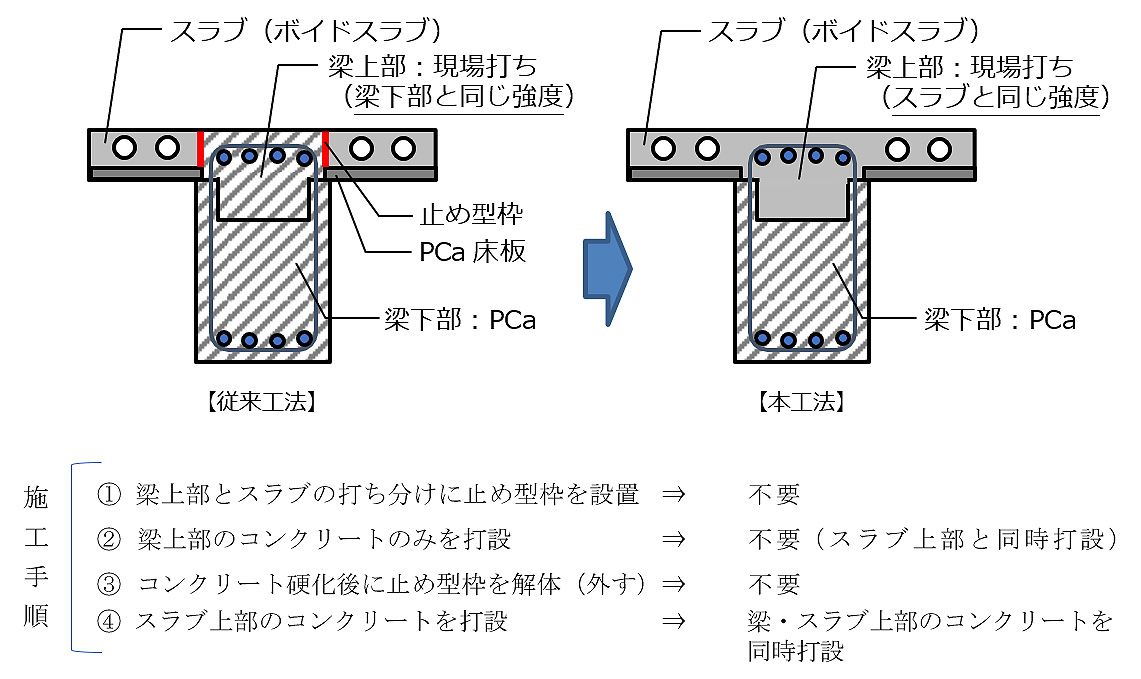 スラブ（ボイドスラブ）

梁上部：現場打ち
（梁下部と同じ強度）

止め型枠

PCa 床板

梁下部：PCa

【従来工法】

スラブ（ボイドスラブ）

梁上部：現場打ち
（スラブと同じ強度）

梁下部：PCa

【本工法】

施工手順

① 梁上部とスラブの打ち分けに止め型枠を設置 ⇒ 不要

② 梁上部のコンクリートのみを打設 ⇒ 不要（スラブ上部と同時打設）

③ コンクリート硬化後に止め型枠を解体（外す）⇒ 不要

④ スラブ上部のコンクリートを打設 ⇒ 梁・スラブ上部のコンクリートを同時打設